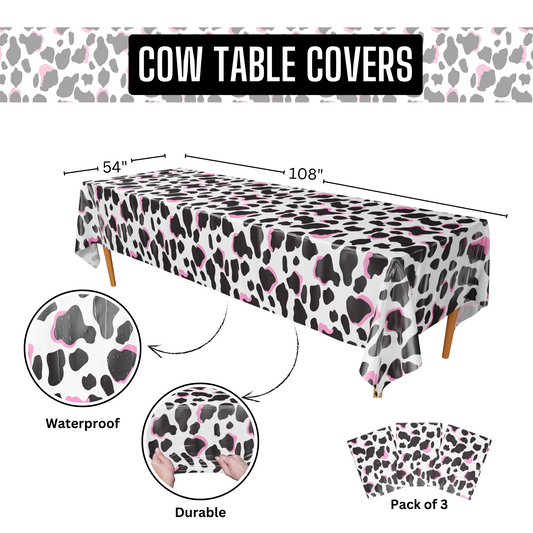 COW TABLE COVERS

54"

108"

Waterproof

Durable

Pack of 3